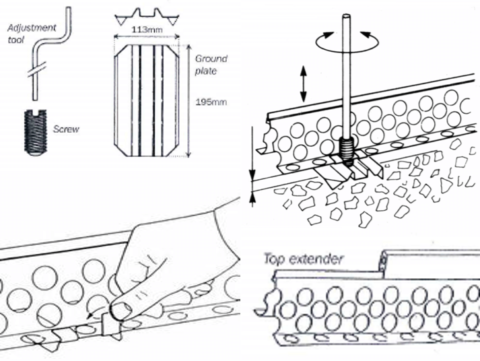 Adjustment tool

Screw

113mm

Ground plate

195mm

Top extender